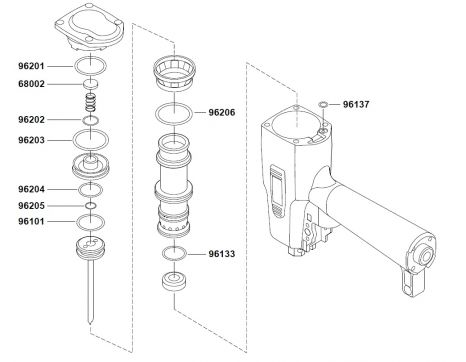 96201
68002
96202
96203
96204
96205
96101
96206
96133
96137